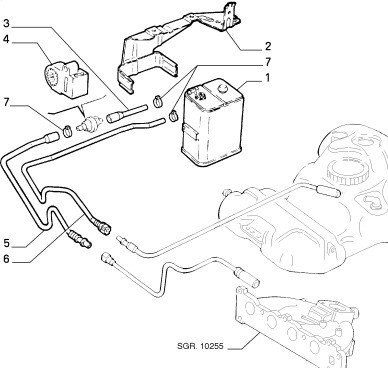 3
4
2
7
1
7
5
6
SGR. 10255