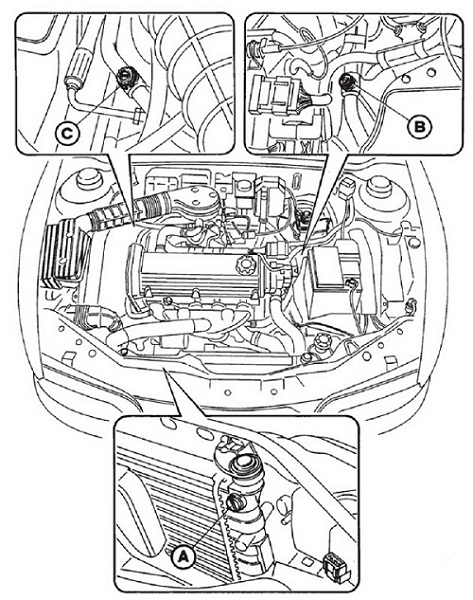 C

B

A