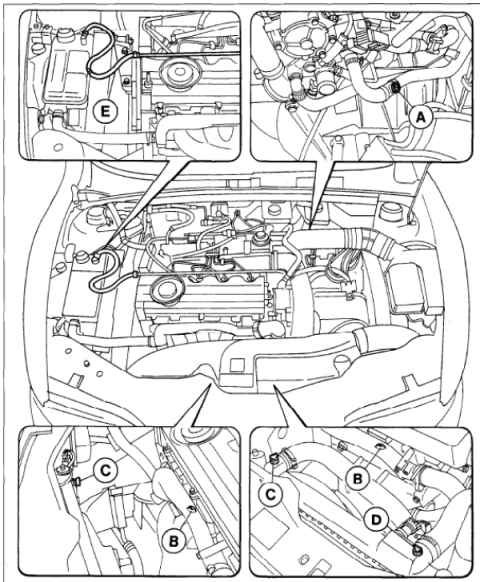 E

A

C

B

C

B

D