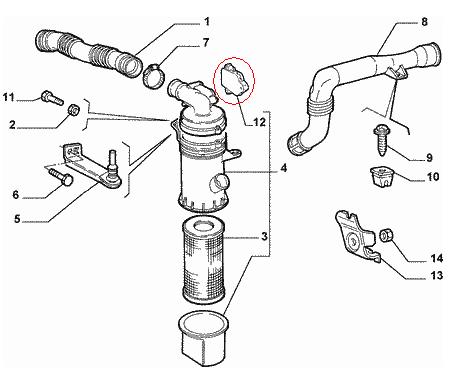 1
7
8
11
2
12
4
9
10
6
5
3
14
13