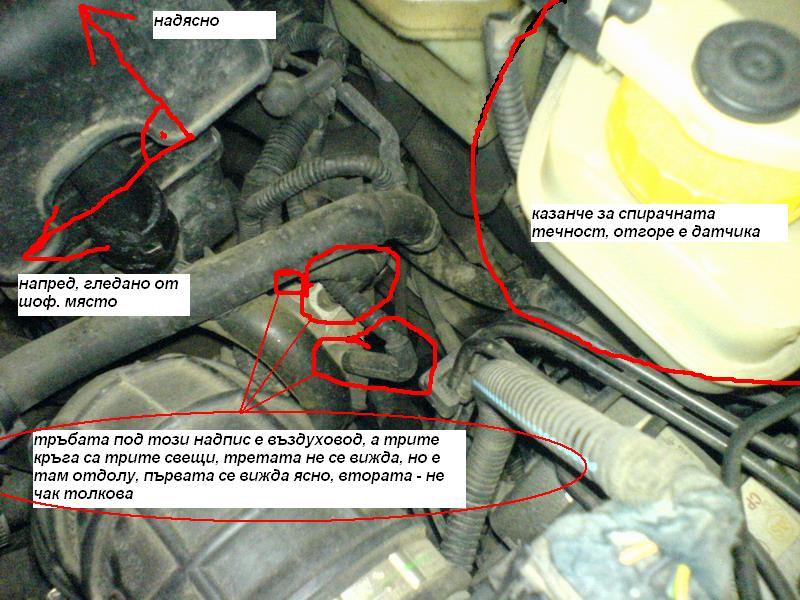 надясно

казанче за спирачната течност, отгоре е датчика

напред, гледано от шоф. място

тръбата под този надпис е въздуховод, а трите кръга са трите свещи, третата не се вижда, но е там отдолу, първата се вижда ясно, втората - не чак толкова