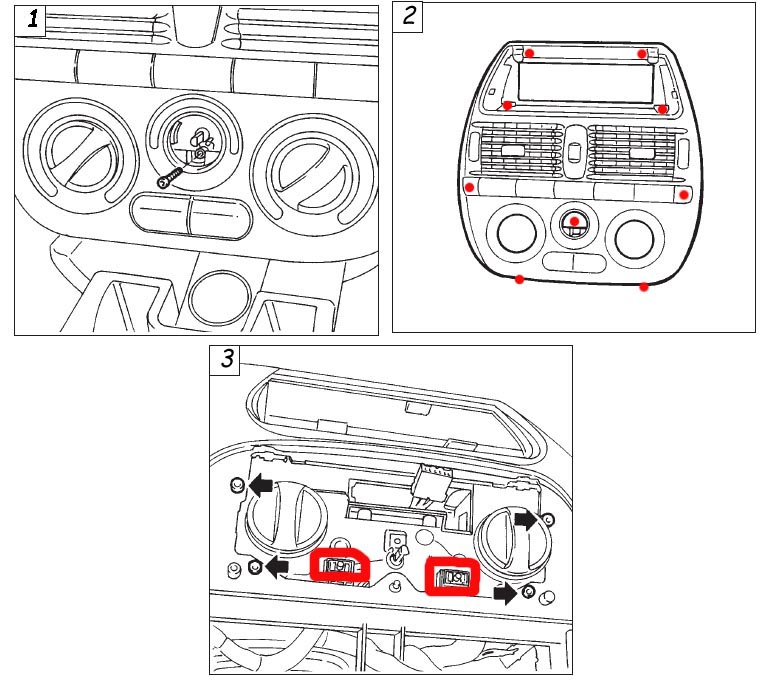 1

2

3