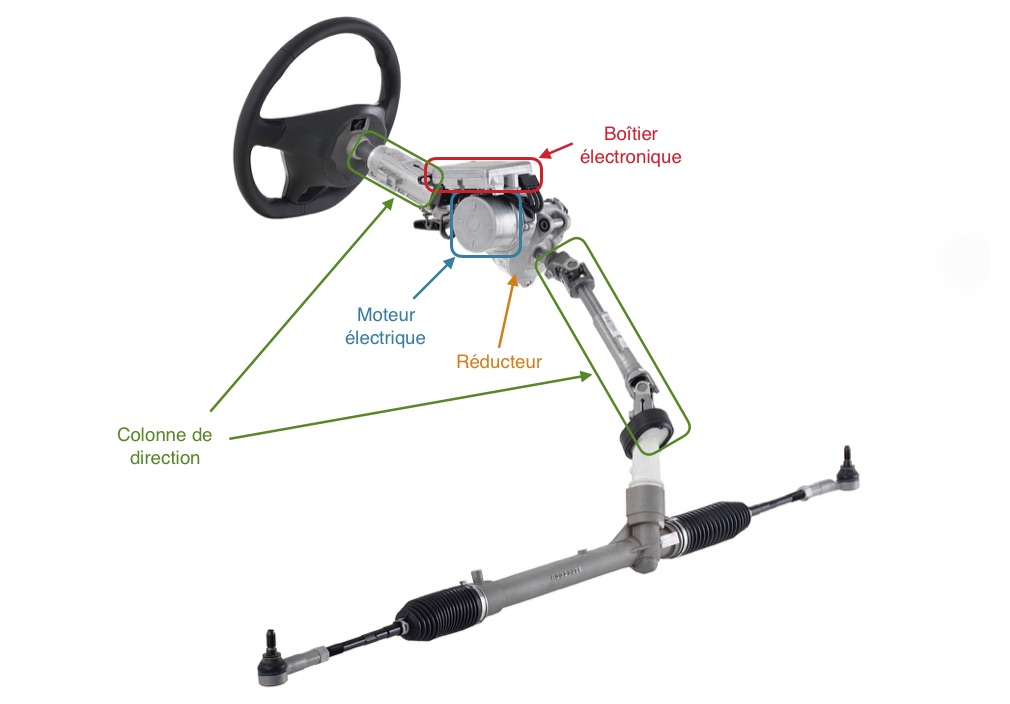 Boîtier électronique

Moteur électrique

Réducteur

Colonne de direction