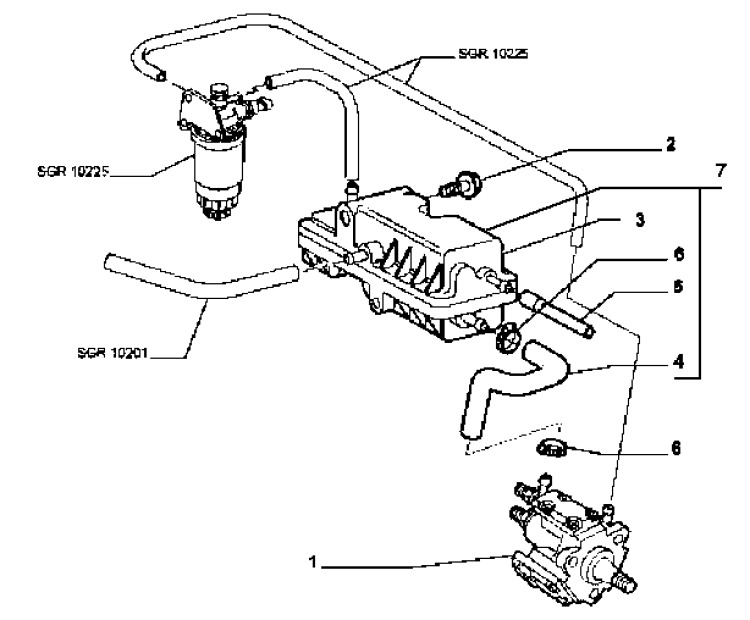 SGR 10225
SGR 10225
2
7
3
6
5
SGR 10201
4
6
1