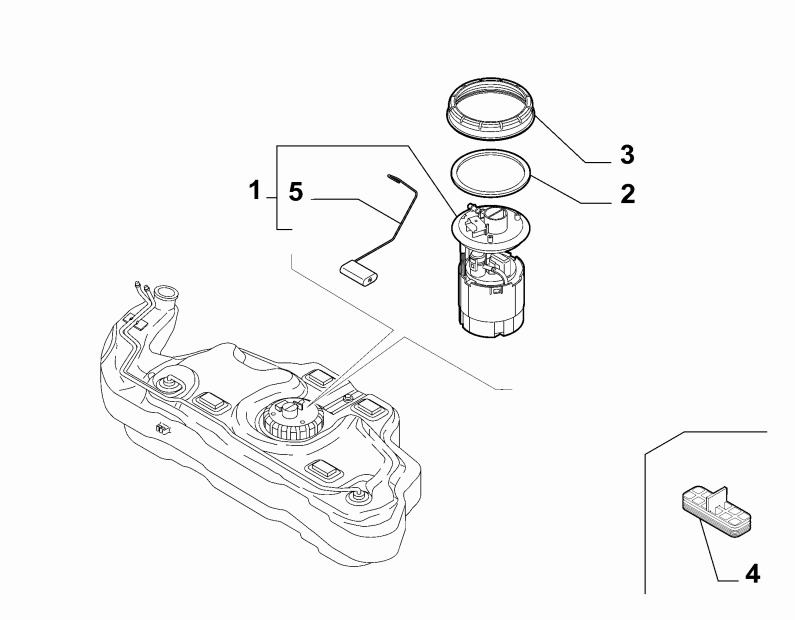 3
2
1
5
4