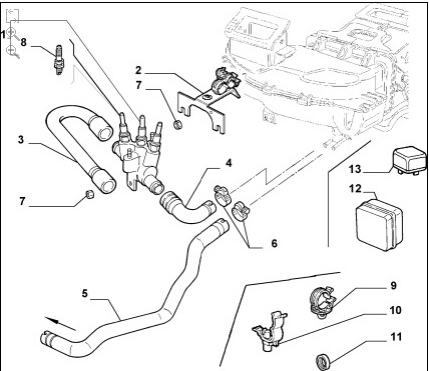 1
8
2
7
3
4
13
12
7
6
5
9
10
11