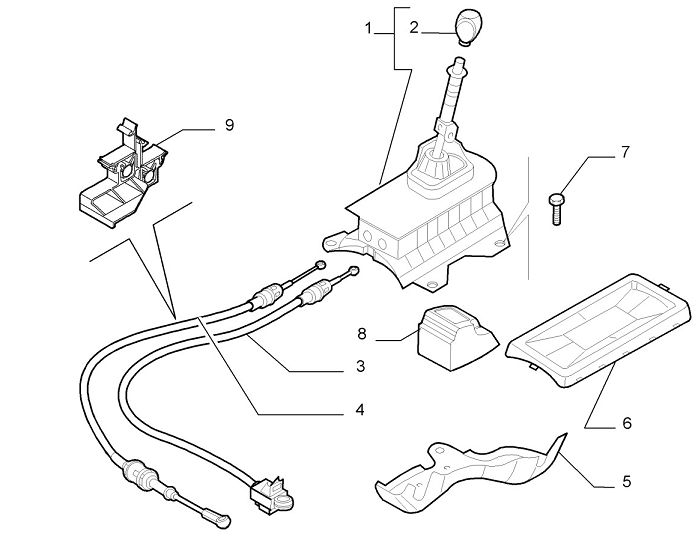 1
2
9
7
8
3
4
6
5