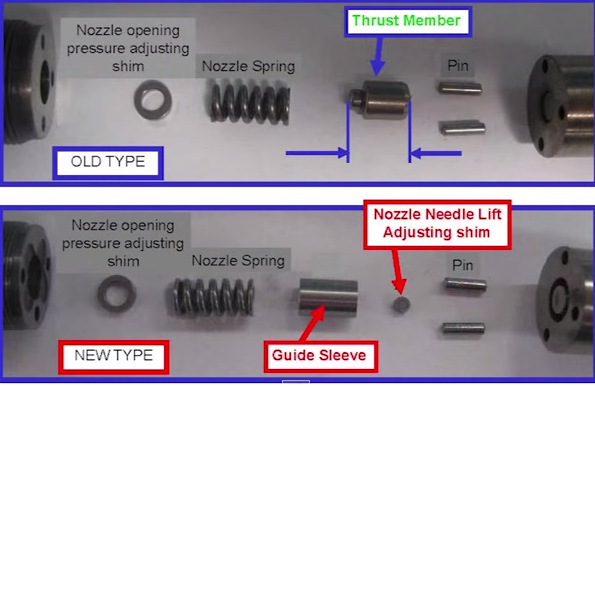 Nozzle opening pressure adjusting shim

Nozzle Spring

Thrust Member

Pin

OLD TYPE

Nozzle opening pressure adjusting shim

Nozzle Spring

Nozzle Needle Lift Adjusting shim

Pin

NEW TYPE

Guide Sleeve