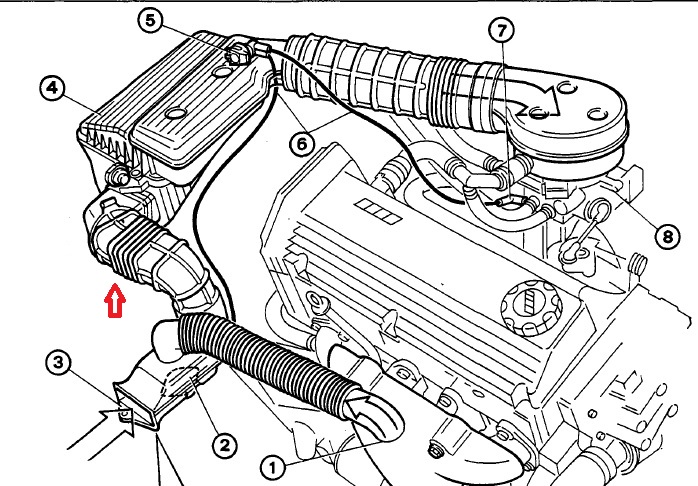 5
7
4
6
8
3
2
1