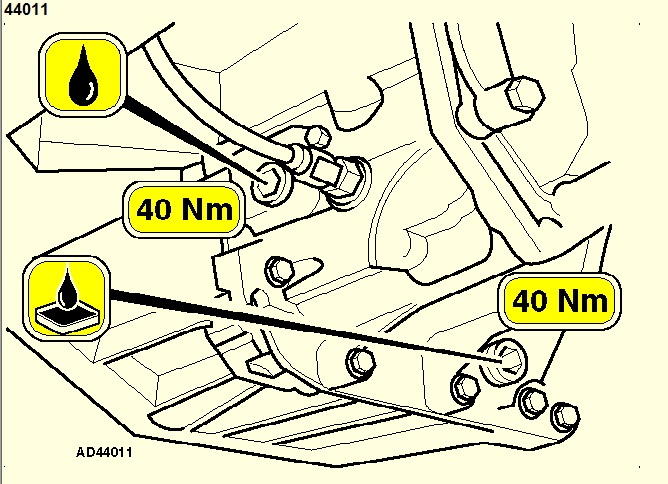 44011

40 Nm

40 Nm

AD44011