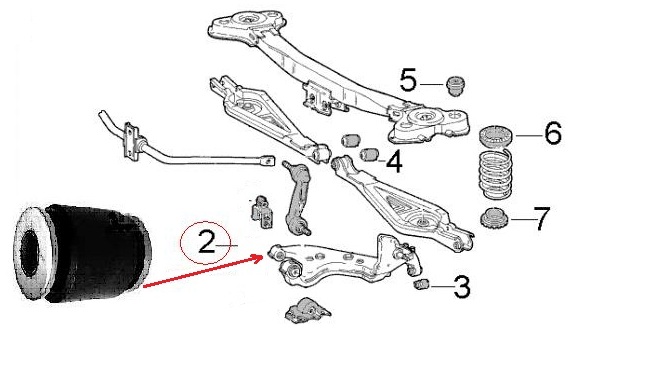 5
6
4
7
2
3