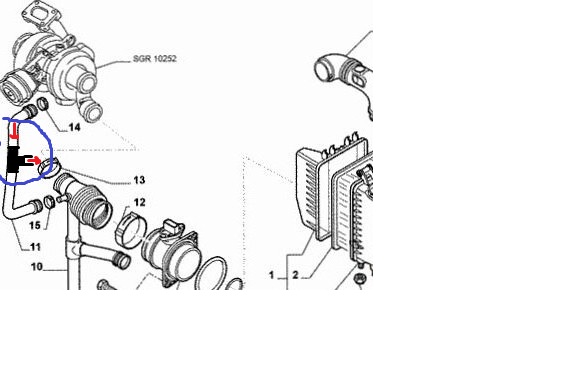 SGR 10252
14
13
12
15
11
10
1
2