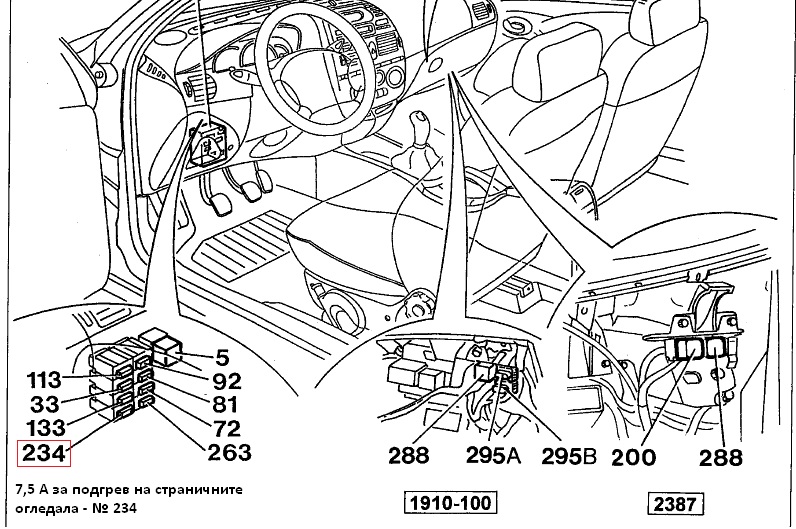 113
33
133
234
5
92
81
72
263
288
295A
295B
200
288

7,5 А за подгрев на страничните огледала - № 234

1910-100

2387