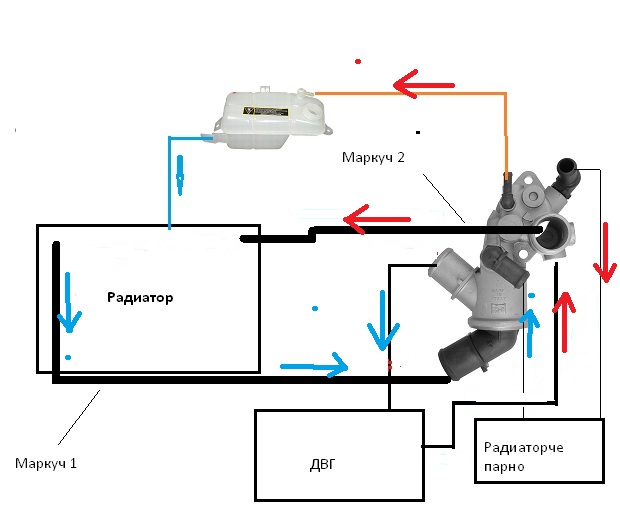 Маркуч 2

Радиатор

Маркуч 1

ДВГ

Радиаторче парно