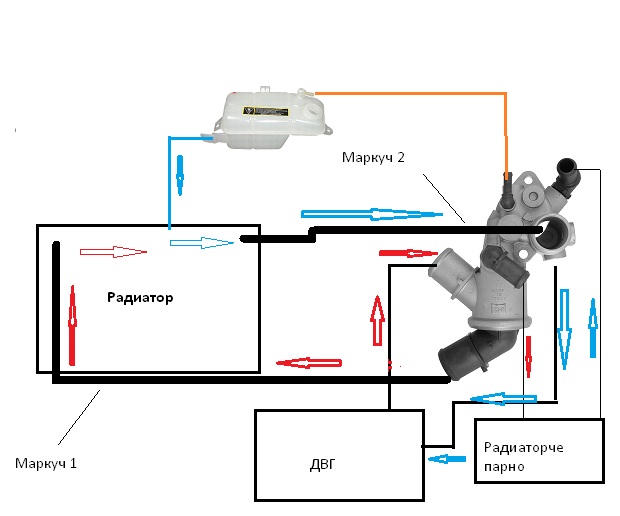 Маркуч 2

Радиатор

Маркуч 1

ДВГ

Радиаторче парно