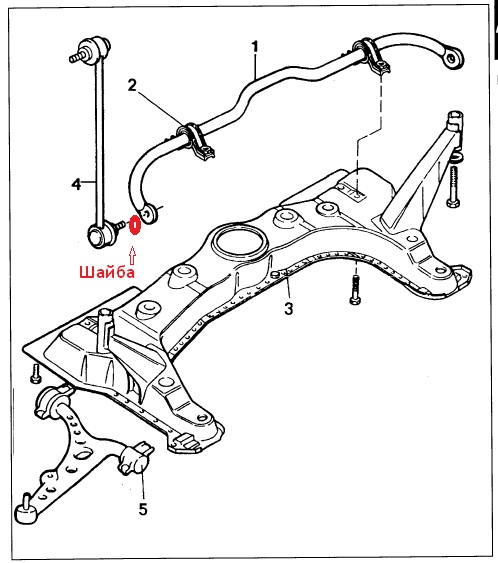 1
2
4
Шайба
3
5