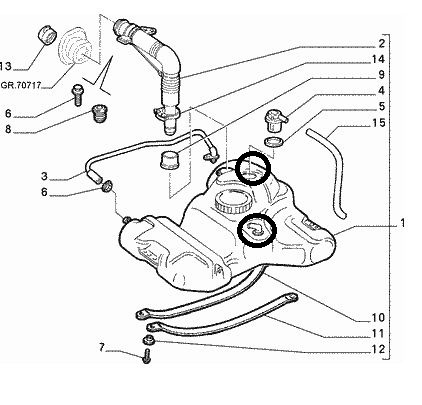 13
GR.70717
6
8
3
6
7
2
14
9
4
5
15
1
10
11
12