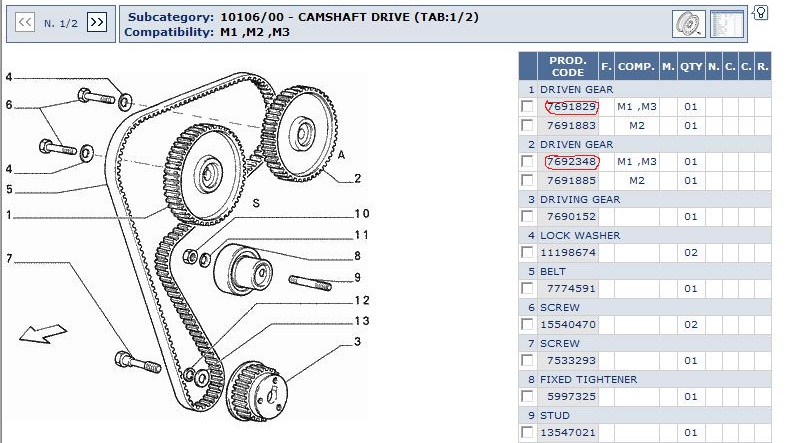 << N. 1/2 >>

Subcategory: 10106/00 - CAMSHAFT DRIVE (TAB:1/2)
Compatibility: M1 ,M2 ,M3

4
6
4
5
1
7
A
2
S
10
11
8
9
12
13
3

| | PROD. CODE | F. | COMP. | M. | QTY | N. | C. | C. | R. |
|---|---|---|---|---|---|---|---|---|---|
| 1 | DRIVEN GEAR | | | | | | | | |
| | 7691829 | | M1 ,M3 | | 01 | | | | |
| | 7691883 | | M2 | | 01 | | | | |
| 2 | DRIVEN GEAR | | | | | | | | |
| | 7692348 | | M1 ,M3 | | 01 | | | | |
| | 7691885 | | M2 | | 01 | | | | |
| 3 | DRIVING GEAR | | | | | | | | |
| | 7690152 | | | | 01 | | | | |
| 4 | LOCK WASHER | | | | | | | | |
| | 11198674 | | | | 02 | | | | |
| 5 | BELT | | | | | | | | |
| | 7774591 | | | | 01 | | | | |
| 6 | SCREW | | | | | | | | |
| | 15540470 | | | | 02 | | | | |
| 7 | SCREW | | | | | | | | |
| | 7533293 | | | | 01 | | | | |
| 8 | FIXED TIGHTENER | | | | | | | | |
| | 5997325 | | | | 01 | | | | |
| 9 | STUD | | | | | | | | |
| | 13547021 | | | | 01 | | | | |