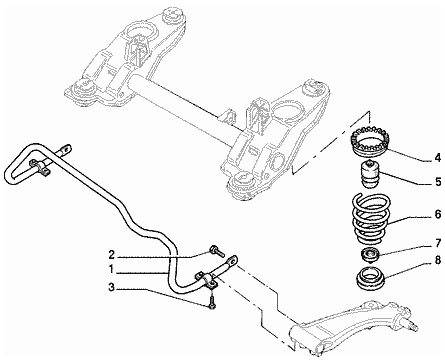 4
5
6
7
8
2
1
3