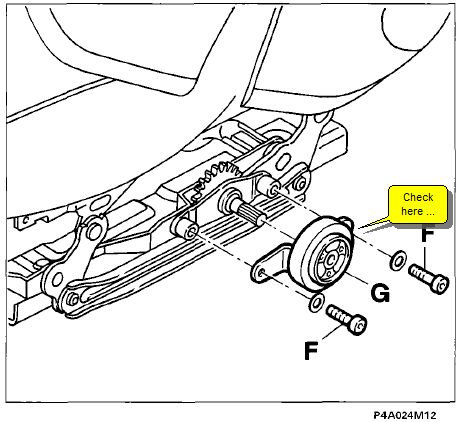 Check here ...

F

G

F

P4A024M12