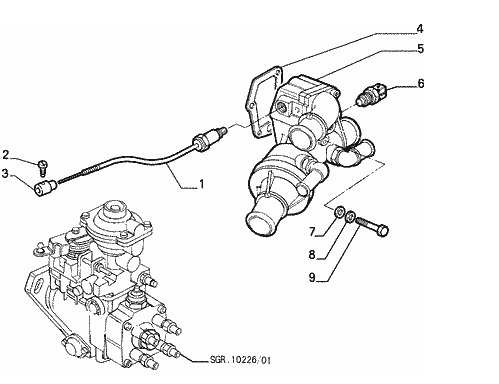 4
5
6
2
3
1
7
8
9
SGR.10226/01