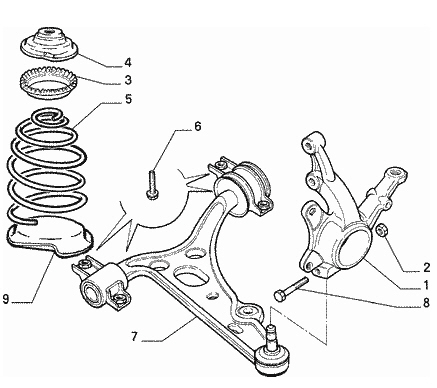 4
3
5
6
2
1
8
9
7