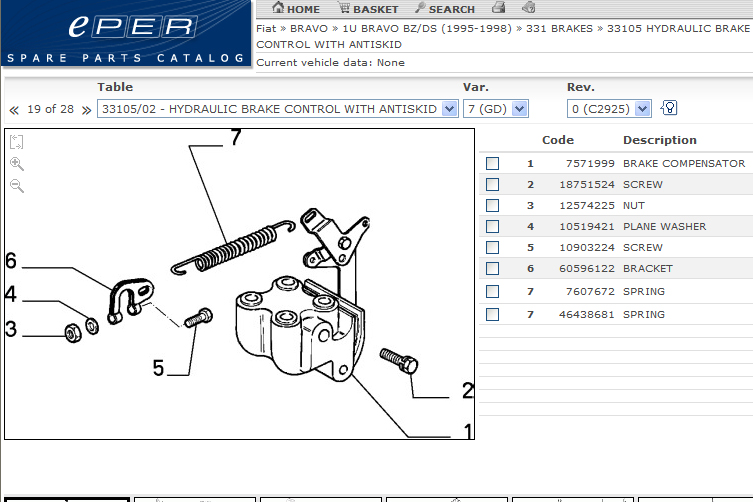 ePER
SPARE PARTS CATALOG

HOME BASKET SEARCH

Fiat » BRAVO » 1U BRAVO BZ/DS (1995-1998) » 331 BRAKES » 33105 HYDRAULIC BRAKE CONTROL WITH ANTISKID
Current vehicle data: None

Table
« 19 of 28 » 33105/02 - HYDRAULIC BRAKE CONTROL WITH ANTISKID
Var.
7 (GD)
Rev.
0 (C2925)

7
6
4
3
5
2
1

| | | Code | Description |
|---|---|---|---|
| | 1 | 7571999 | BRAKE COMPENSATOR |
| | 2 | 18751524 | SCREW |
| | 3 | 12574225 | NUT |
| | 4 | 10519421 | PLANE WASHER |
| | 5 | 10903224 | SCREW |
| | 6 | 60596122 | BRACKET |
| | 7 | 7607672 | SPRING |
| | 7 | 46438681 | SPRING |