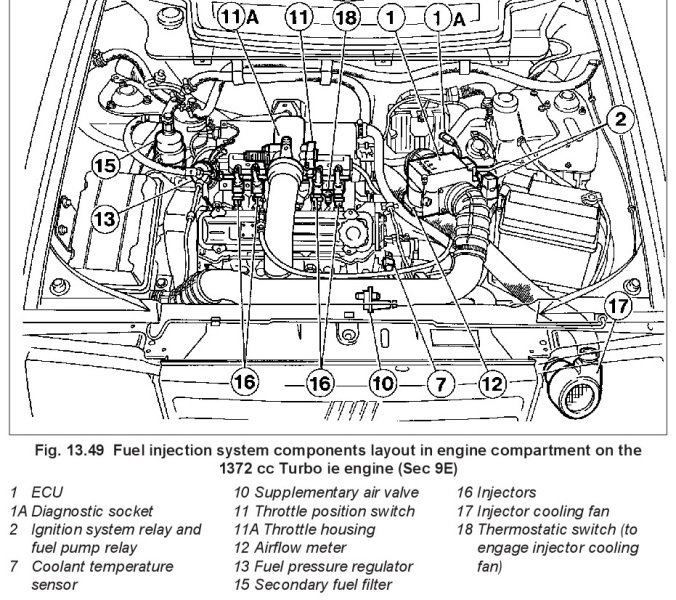 11A 11 18 1 1A

2

15

13

17

16 16 10 7 12

Fig. 13.49 Fuel injection system components layout in engine compartment on the 1372 cc Turbo ie engine (Sec 9E)

1 ECU
1A Diagnostic socket
2 Ignition system relay and fuel pump relay
7 Coolant temperature sensor

10 Supplementary air valve
11 Throttle position switch
11A Throttle housing
12 Airflow meter
13 Fuel pressure regulator
15 Secondary fuel filter

16 Injectors
17 Injector cooling fan
18 Thermostatic switch (to engage injector cooling fan)