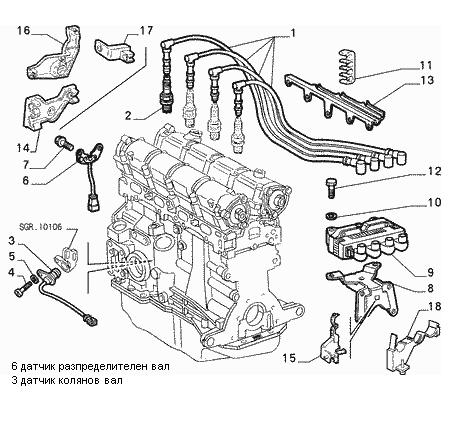 16
17
1
11
13
2
14
7
6
12
10
SGR.10106
3
5
4
9
8
18
15

6 датчик разпределителен вал
3 датчик колянов вал