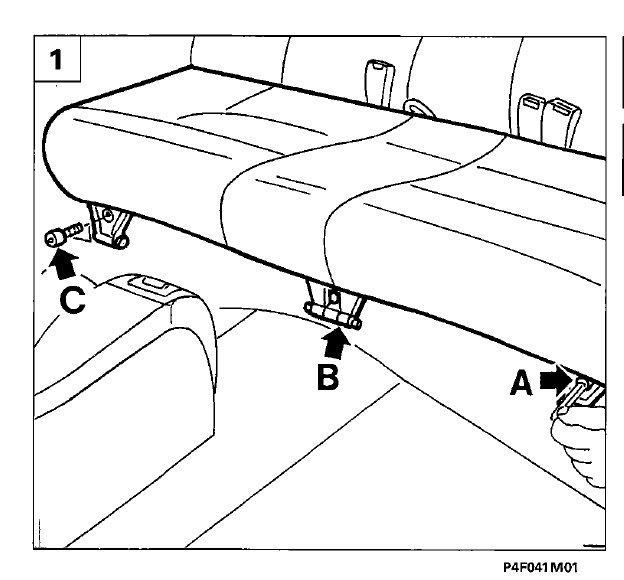 1

C

B

A

P4F041M01