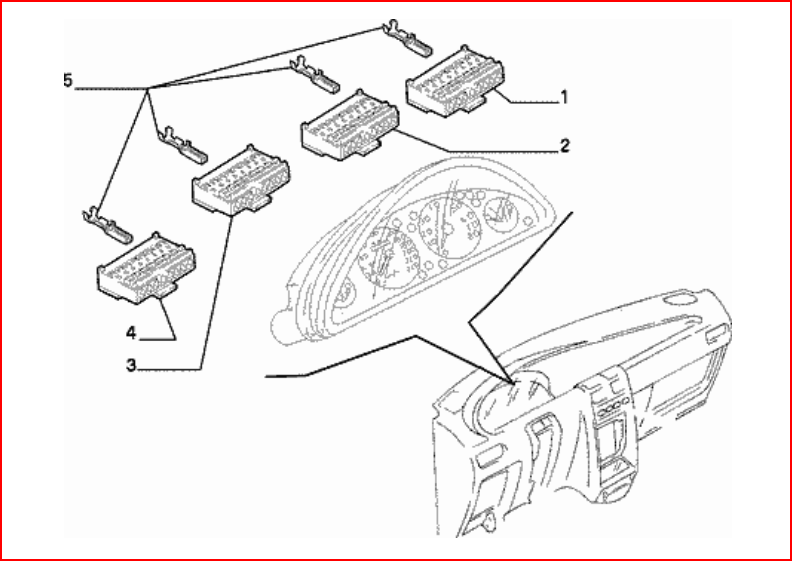 5
1
2
4
3