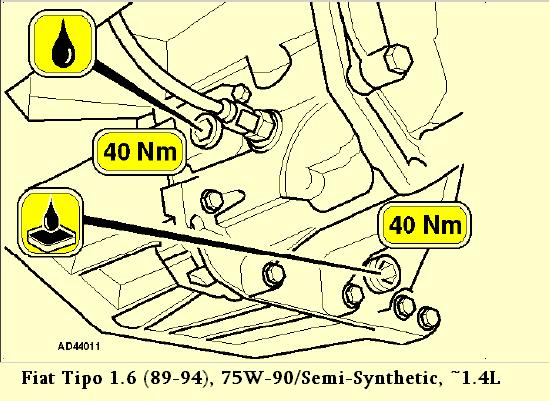 40 Nm

40 Nm

AD44011

Fiat Tipo 1.6 (89-94), 75W-90/Semi-Synthetic, ~1.4L