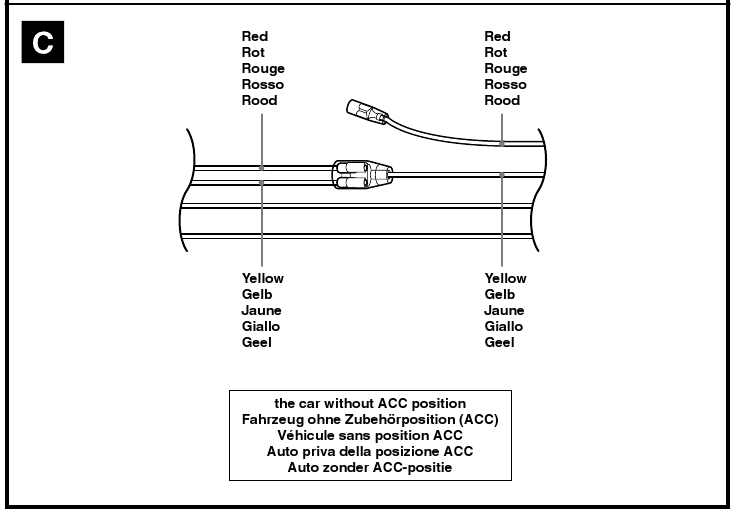 C

Red
Rot
Rouge
Rosso
Rood

Red
Rot
Rouge
Rosso
Rood

Yellow
Gelb
Jaune
Giallo
Geel

Yellow
Gelb
Jaune
Giallo
Geel

the car without ACC position
Fahrzeug ohne Zubehörposition (ACC)
Véhicule sans position ACC
Auto priva della posizione ACC
Auto zonder ACC-positie