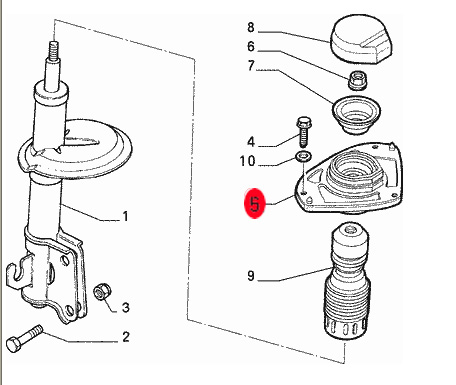 8
6
7
4
10
5
1
9
3
2