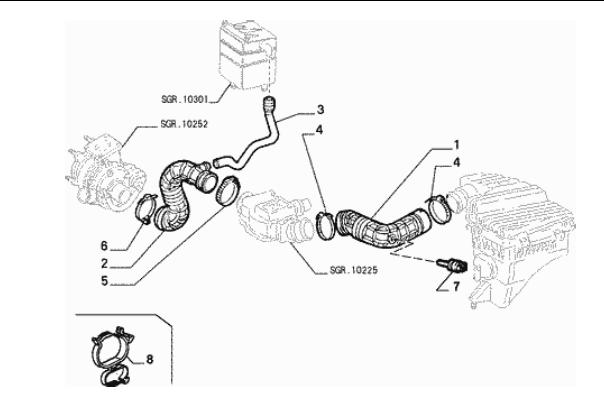 SGR.10301
3
SGR.10252
4
1
4
6
2
5
SGR.10225
7
8