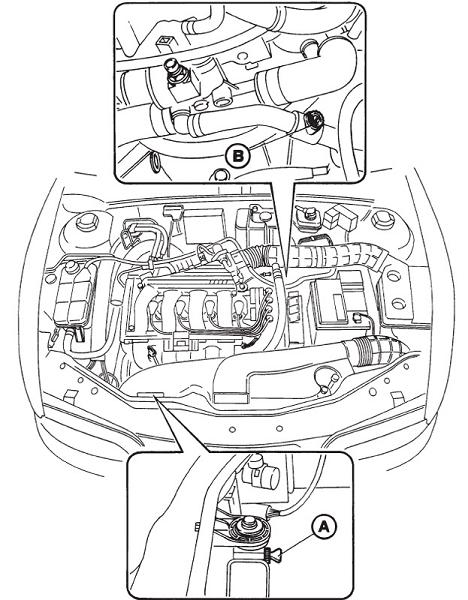 B

A