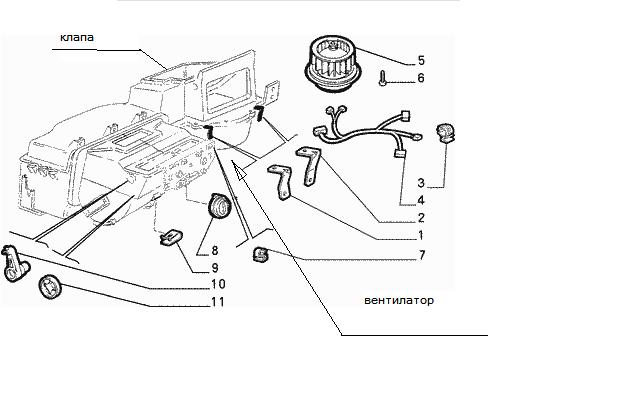 клапа

5
6
3
4
2
1
7
8
9
10
11

вентилатор