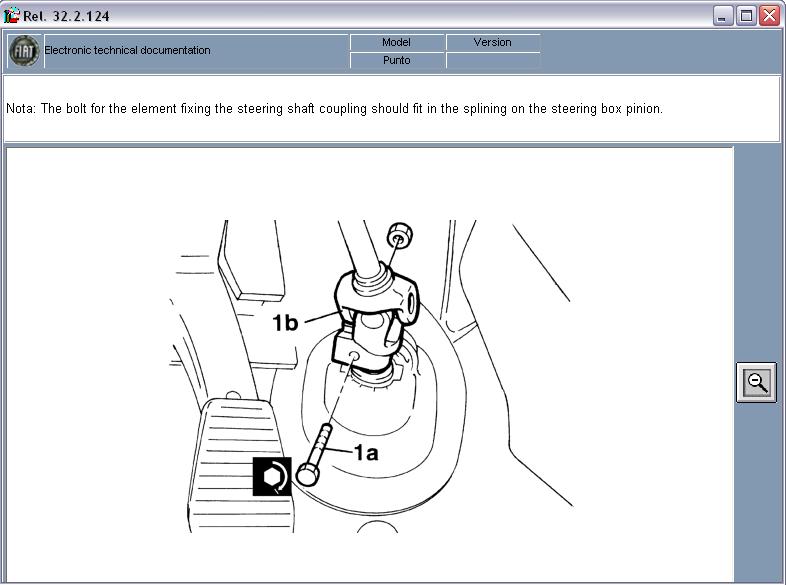 Rel. 32.2.124

FIAT Electronic technical documentation

| Model | Version |
|---|---|
| Punto | |

Nota: The bolt for the element fixing the steering shaft coupling should fit in the splining on the steering box pinion.

1b

1a