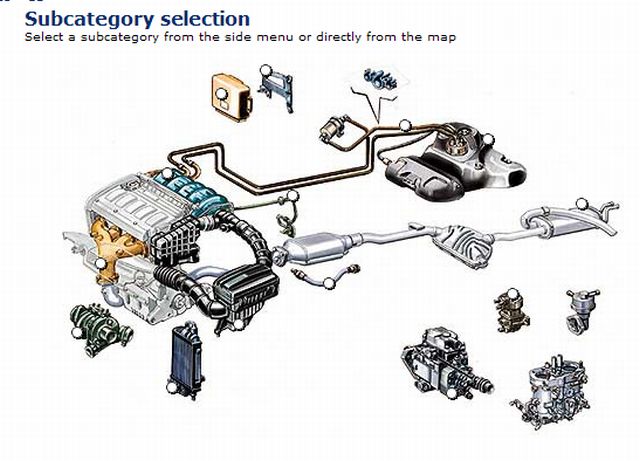 Subcategory selection
Select a subcategory from the side menu or directly from the map