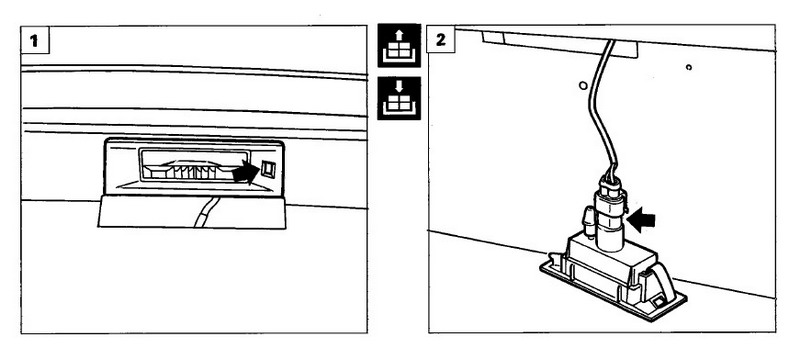 1

2