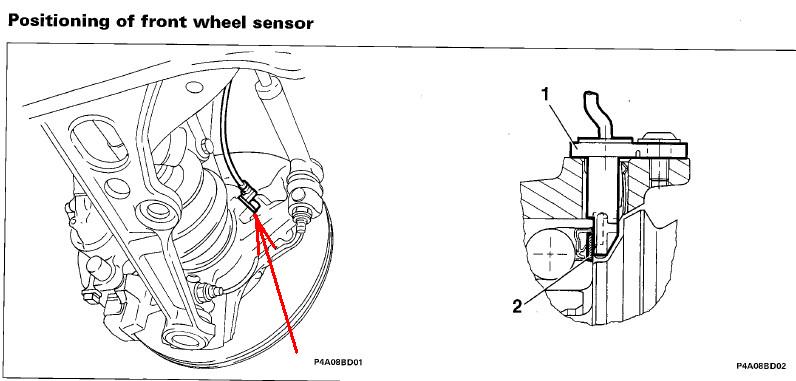 Positioning of front wheel sensor

P4A08BD01

1

2

P4A08BD02