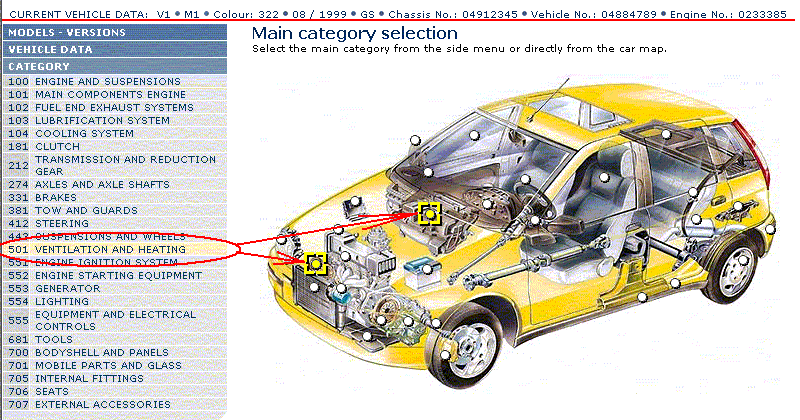 CURRENT VEHICLE DATA: V1 • M1 • Colour: 322 • 08 / 1999 • GS • Chassis No.: 04912345 • Vehicle No.: 04884789 • Engine No.: 0233385

MODELS - VERSIONS
VEHICLE DATA
CATEGORY
100 ENGINE AND SUSPENSIONS
101 MAIN COMPONENTS ENGINE
102 FUEL END EXHAUST SYSTEMS
103 LUBRIFICATION SYSTEM
104 COOLING SYSTEM
181 CLUTCH
212 TRANSMISSION AND REDUCTION GEAR
274 AXLES AND AXLE SHAFTS
331 BRAKES
381 TOW AND GUARDS
412 STEERING
443 SUSPENSIONS AND WHEELS
501 VENTILATION AND HEATING
551 ENGINE IGNITION SYSTEM
552 ENGINE STARTING EQUIPMENT
553 GENERATOR
554 LIGHTING
555 EQUIPMENT AND ELECTRICAL CONTROLS
681 TOOLS
700 BODYSHELL AND PANELS
701 MOBILE PARTS AND GLASS
705 INTERNAL FITTINGS
706 SEATS
707 EXTERNAL ACCESSORIES

Main category selection
Select the main category from the side menu or directly from the car map.