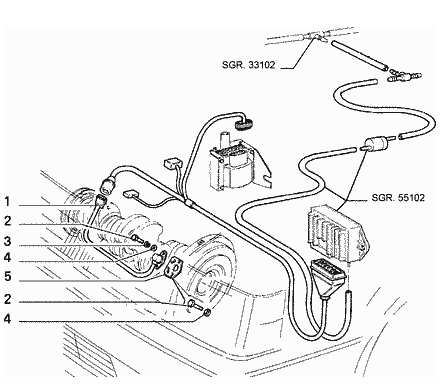 SGR. 33102

SGR. 55102

1
2
3
4
5
2
4