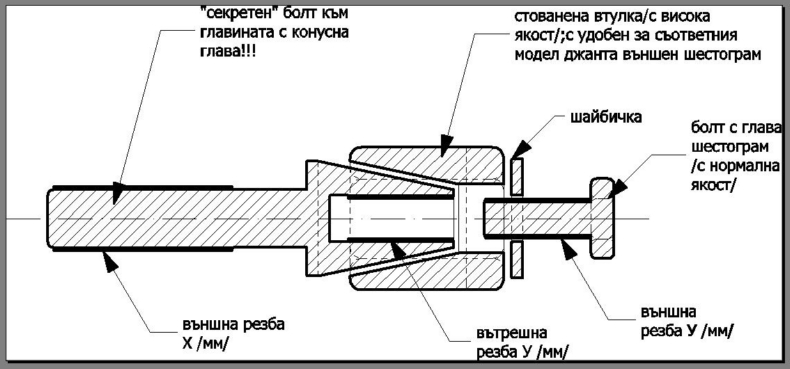 "секретен" болт към главината с конусна глава!!!

стованена втулка/с висока якост/;с удобен за съответния модел джанта външен шестограм

шайбичка

болт с глава шестограм /с нормална якост/

външна резба Х /мм/

вътрешна резба У /мм/

външна резба У /мм/