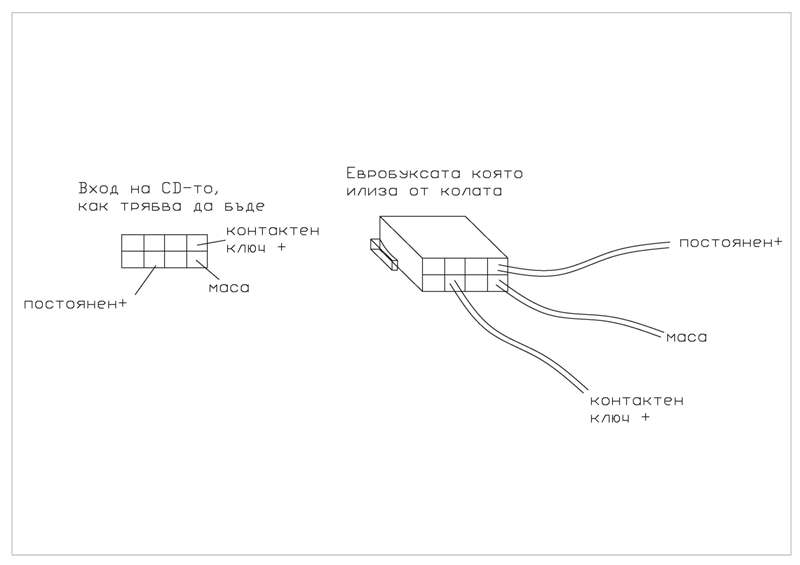 Вход на CD-то,
как трябва да бъде

контактен
ключ +

маса

постоянен+

Евробуксата която
илиза от колата

постоянен+

маса

контактен
ключ +