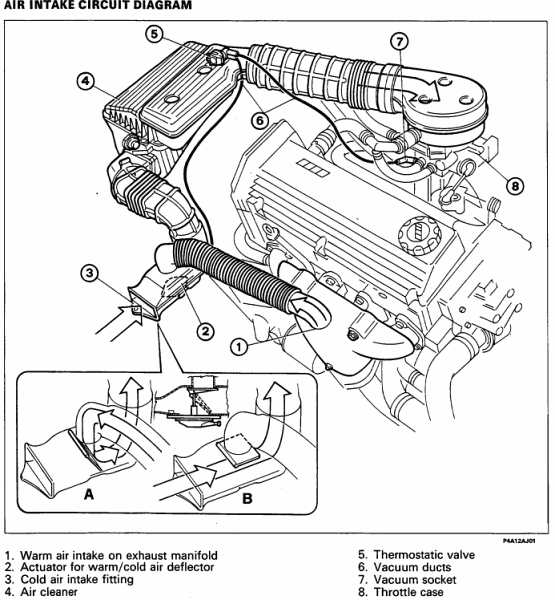 AIR INTAKE CIRCUIT DIAGRAM

5

7

4

6

8

3

2

1

A

B

P4A12AJ01

1. Warm air intake on exhaust manifold
2. Actuator for warm/cold air deflector
3. Cold air intake fitting
4. Air cleaner

5. Thermostatic valve
6. Vacuum ducts
7. Vacuum socket
8. Throttle case