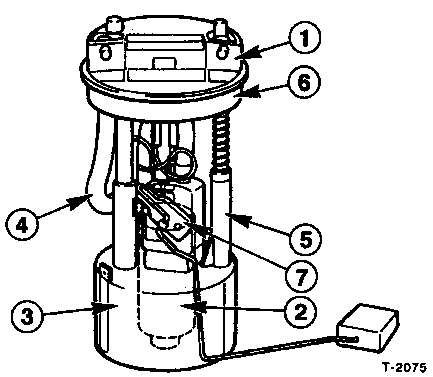 1
6
4
5
7
3
2
T-2075