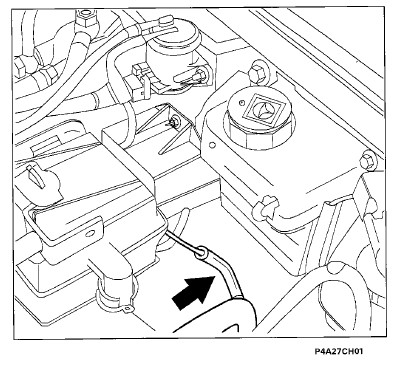 P4A27CH01