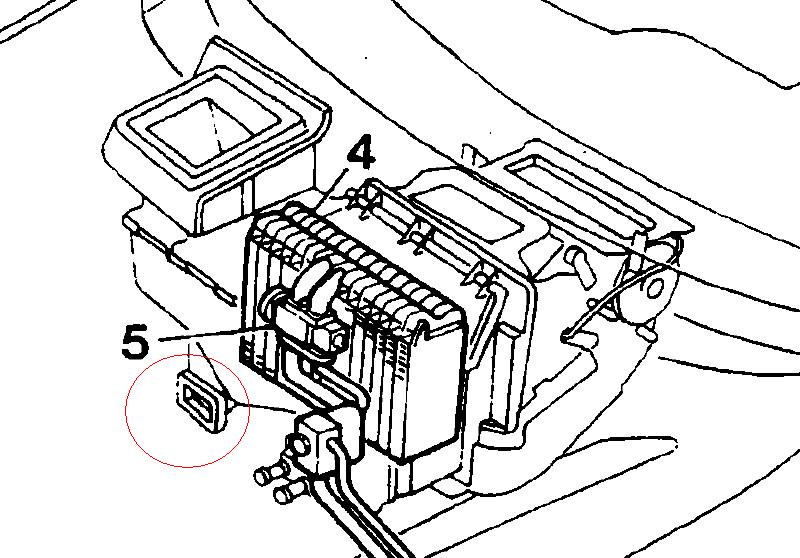 4

5