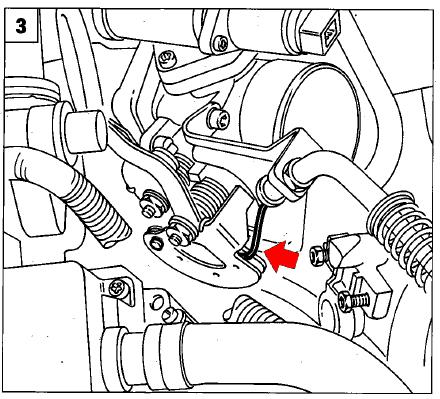 3